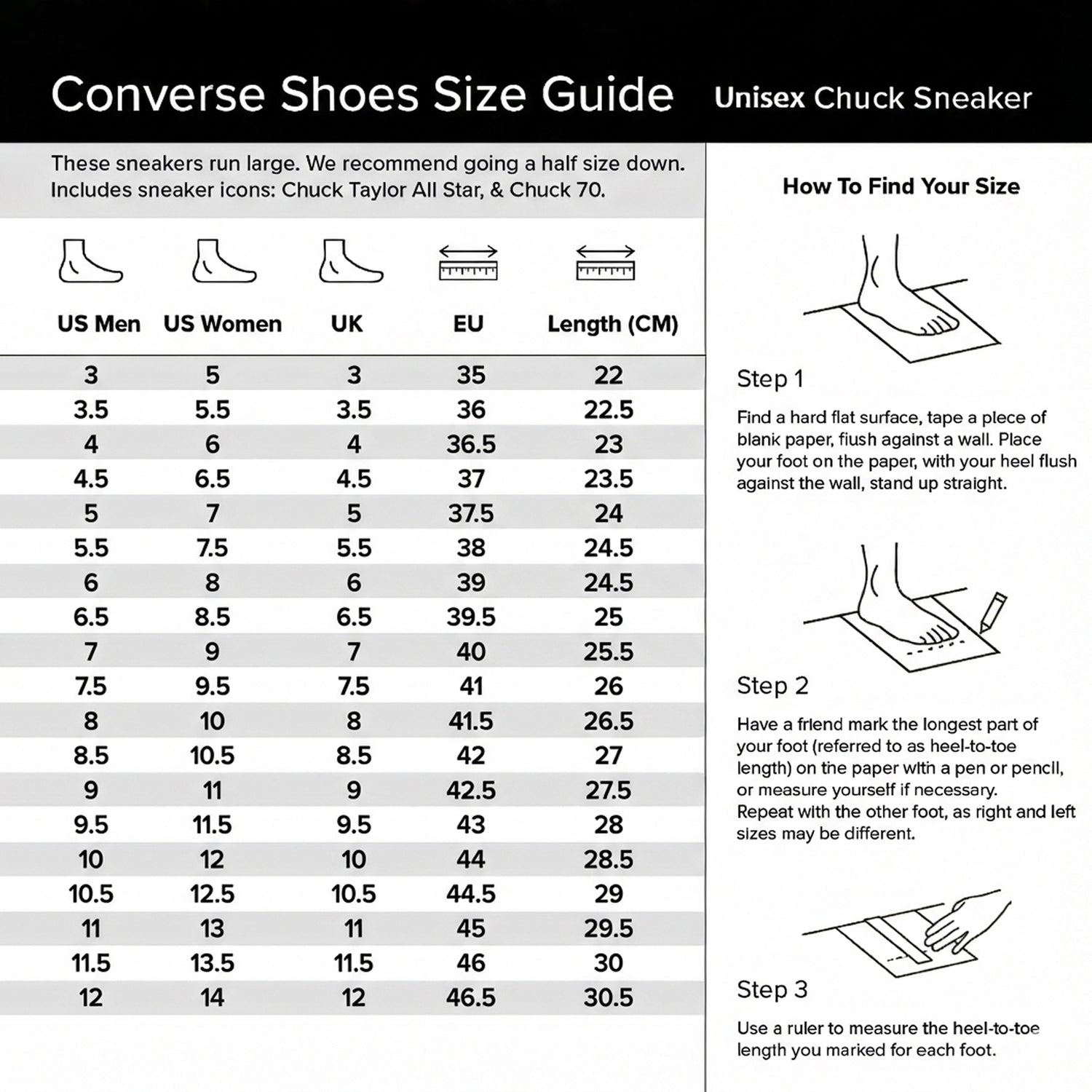 Converse Shoes Size Guide Unisex Chuck Sneaker

These sneakers run large. We recommend going a half size down. Includes sneaker icons: Chuck Taylor All Star, & Chuck 70.

| US Men | US Women | UK | EU | Length (CM) |
|---|---|---|---|---|
| 3 | 5 | 3 | 35 | 22 |
| 3.5 | 5.5 | 3.5 | 36 | 22.5 |
| 4 | 6 | 4 | 36.5 | 23 |
| 4.5 | 6.5 | 4.5 | 37 | 23.5 |
| 5 | 7 | 5 | 37.5 | 24 |
| 5.5 | 7.5 | 5.5 | 38 | 24.5 |
| 6 | 8 | 6 | 39 | 24.5 |
| 6.5 | 8.5 | 6.5 | 39.5 | 25 |
| 7 | 9 | 7 | 40 | 25.5 |
| 7.5 | 9.5 | 7.5 | 41 | 26 |
| 8 | 10 | 8 | 41.5 | 26.5 |
| 8.5 | 10.5 | 8.5 | 42 | 27 |
| 9 | 11 | 9 | 42.5 | 27.5 |
| 9.5 | 11.5 | 9.5 | 43 | 28 |
| 10 | 12 | 10 | 44 | 28.5 |
| 10.5 | 12.5 | 10.5 | 44.5 | 29 |
| 11 | 13 | 11 | 45 | 29.5 |
| 11.5 | 13.5 | 11.5 | 46 | 30 |
| 12 | 14 | 12 | 46.5 | 30.5 |

How To Find Your Size

Step 1

Find a hard flat surface, tape a piece of blank paper, flush against a wall. Place your foot on the paper, with your heel flush against the wall, stand up straight.

Step 2

Have a friend mark the longest part of your foot (referred to as heel-to-toe length) on the paper with a pen or pencil, or measure yourself if necessary.
Repeat with the other foot, as right and left sizes may be different.

Step 3

Use a ruler to measure the heel-to-toe length you marked for each foot.