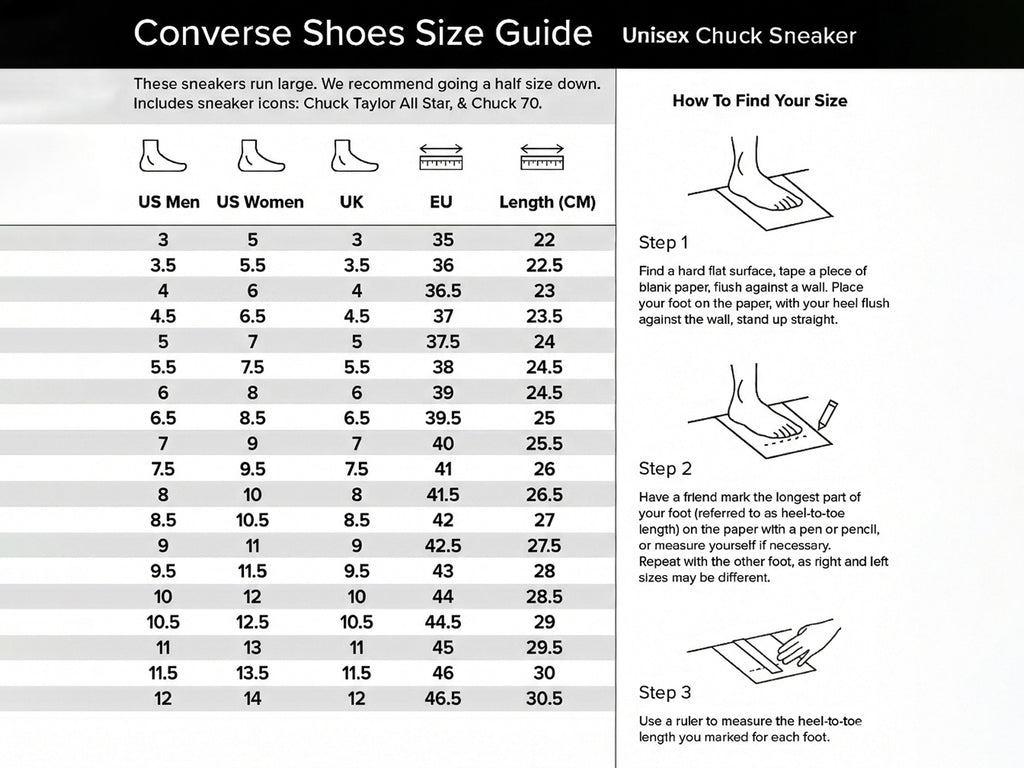 Converse Shoes Size Guide Unisex Chuck Sneaker

These sneakers run large. We recommend going a half size down. Includes sneaker icons: Chuck Taylor All Star, & Chuck 70.

| US Men | US Women | UK | EU | Length (CM) |
|---|---|---|---|---|
| 3 | 5 | 3 | 35 | 22 |
| 3.5 | 5.5 | 3.5 | 36 | 22.5 |
| 4 | 6 | 4 | 36.5 | 23 |
| 4.5 | 6.5 | 4.5 | 37 | 23.5 |
| 5 | 7 | 5 | 37.5 | 24 |
| 5.5 | 7.5 | 5.5 | 38 | 24.5 |
| 6 | 8 | 6 | 39 | 24.5 |
| 6.5 | 8.5 | 6.5 | 39.5 | 25 |
| 7 | 9 | 7 | 40 | 25.5 |
| 7.5 | 9.5 | 7.5 | 41 | 26 |
| 8 | 10 | 8 | 41.5 | 26.5 |
| 8.5 | 10.5 | 8.5 | 42 | 27 |
| 9 | 11 | 9 | 42.5 | 27.5 |
| 9.5 | 11.5 | 9.5 | 43 | 28 |
| 10 | 12 | 10 | 44 | 28.5 |
| 10.5 | 12.5 | 10.5 | 44.5 | 29 |
| 11 | 13 | 11 | 45 | 29.5 |
| 11.5 | 13.5 | 11.5 | 46 | 30 |
| 12 | 14 | 12 | 46.5 | 30.5 |

How To Find Your Size

Step 1

Find a hard flat surface, tape a piece of blank paper, flush against a wall. Place your foot on the paper, with your heel flush against the wall, stand up straight.

Step 2

Have a friend mark the longest part of your foot (referred to as heel-to-toe length) on the paper with a pen or pencil, or measure yourself if necessary. Repeat with the other foot, as right and left sizes may be different.

Step 3

Use a ruler to measure the heel-to-toe length you marked for each foot.