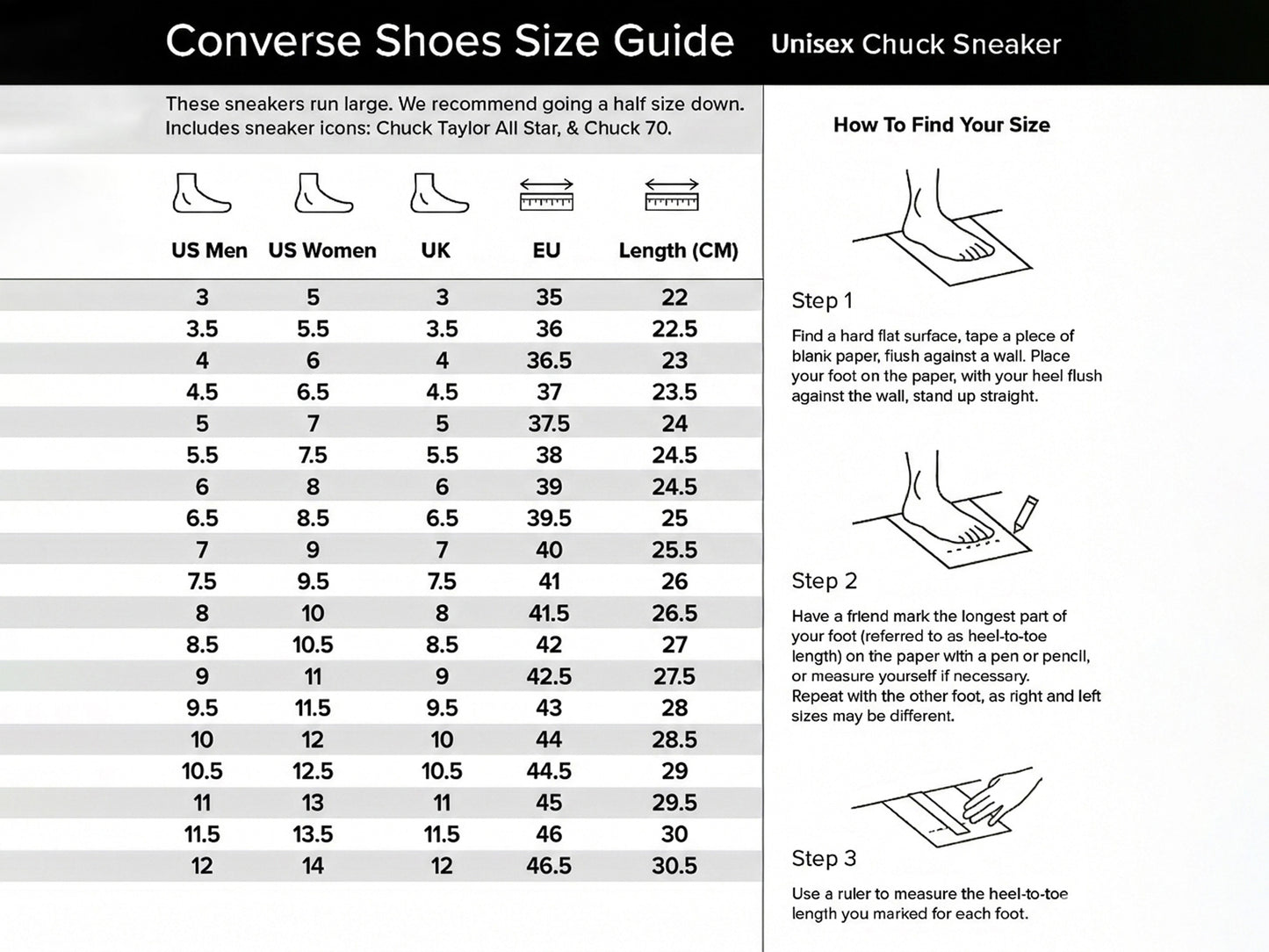 Converse Shoes Size Guide Unisex Chuck Sneaker

These sneakers run large. We recommend going a half size down. Includes sneaker icons: Chuck Taylor All Star, & Chuck 70.

| US Men | US Women | UK | EU | Length (CM) |
|---|---|---|---|---|
| 3 | 5 | 3 | 35 | 22 |
| 3.5 | 5.5 | 3.5 | 36 | 22.5 |
| 4 | 6 | 4 | 36.5 | 23 |
| 4.5 | 6.5 | 4.5 | 37 | 23.5 |
| 5 | 7 | 5 | 37.5 | 24 |
| 5.5 | 7.5 | 5.5 | 38 | 24.5 |
| 6 | 8 | 6 | 39 | 24.5 |
| 6.5 | 8.5 | 6.5 | 39.5 | 25 |
| 7 | 9 | 7 | 40 | 25.5 |
| 7.5 | 9.5 | 7.5 | 41 | 26 |
| 8 | 10 | 8 | 41.5 | 26.5 |
| 8.5 | 10.5 | 8.5 | 42 | 27 |
| 9 | 11 | 9 | 42.5 | 27.5 |
| 9.5 | 11.5 | 9.5 | 43 | 28 |
| 10 | 12 | 10 | 44 | 28.5 |
| 10.5 | 12.5 | 10.5 | 44.5 | 29 |
| 11 | 13 | 11 | 45 | 29.5 |
| 11.5 | 13.5 | 11.5 | 46 | 30 |
| 12 | 14 | 12 | 46.5 | 30.5 |

How To Find Your Size

Step 1

Find a hard flat surface, tape a piece of blank paper, flush against a wall. Place your foot on the paper, with your heel flush against the wall, stand up straight.

Step 2

Have a friend mark the longest part of your foot (referred to as heel-to-toe length) on the paper with a pen or pencil, or measure yourself if necessary. Repeat with the other foot, as right and left sizes may be different.

Step 3

Use a ruler to measure the heel-to-toe length you marked for each foot.