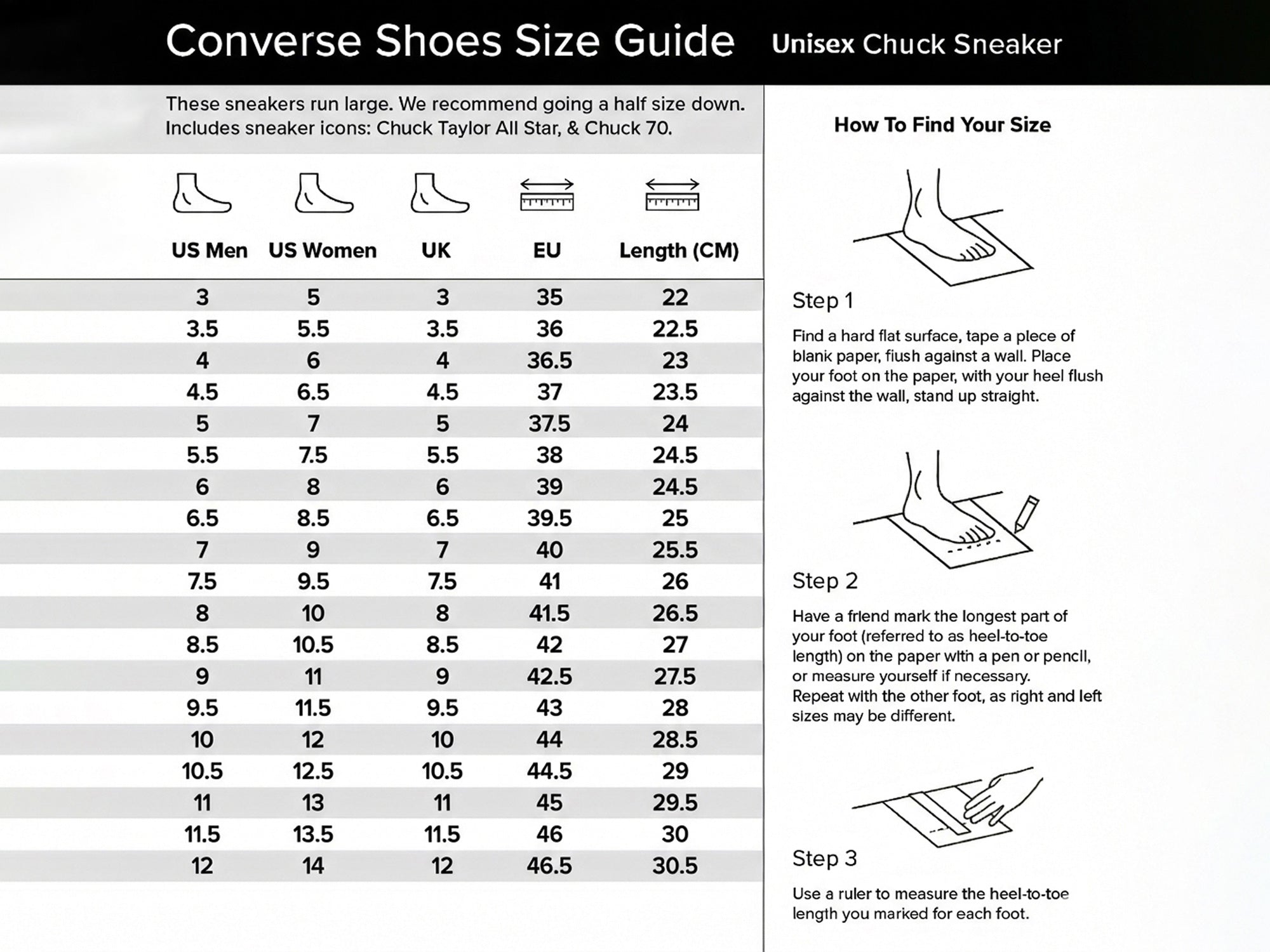 Converse Shoes Size Guide Unisex Chuck Sneaker

These sneakers run large. We recommend going a half size down. Includes sneaker icons: Chuck Taylor All Star, & Chuck 70.

| US Men | US Women | UK | EU | Length (CM) |
|---|---|---|---|---|
| 3 | 5 | 3 | 35 | 22 |
| 3.5 | 5.5 | 3.5 | 36 | 22.5 |
| 4 | 6 | 4 | 36.5 | 23 |
| 4.5 | 6.5 | 4.5 | 37 | 23.5 |
| 5 | 7 | 5 | 37.5 | 24 |
| 5.5 | 7.5 | 5.5 | 38 | 24.5 |
| 6 | 8 | 6 | 39 | 24.5 |
| 6.5 | 8.5 | 6.5 | 39.5 | 25 |
| 7 | 9 | 7 | 40 | 25.5 |
| 7.5 | 9.5 | 7.5 | 41 | 26 |
| 8 | 10 | 8 | 41.5 | 26.5 |
| 8.5 | 10.5 | 8.5 | 42 | 27 |
| 9 | 11 | 9 | 42.5 | 27.5 |
| 9.5 | 11.5 | 9.5 | 43 | 28 |
| 10 | 12 | 10 | 44 | 28.5 |
| 10.5 | 12.5 | 10.5 | 44.5 | 29 |
| 11 | 13 | 11 | 45 | 29.5 |
| 11.5 | 13.5 | 11.5 | 46 | 30 |
| 12 | 14 | 12 | 46.5 | 30.5 |

How To Find Your Size

Step 1

Find a hard flat surface, tape a piece of blank paper, flush against a wall. Place your foot on the paper, with your heel flush against the wall, stand up straight.

Step 2

Have a friend mark the longest part of your foot (referred to as heel-to-toe length) on the paper with a pen or pencil, or measure yourself if necessary. Repeat with the other foot, as right and left sizes may be different.

Step 3

Use a ruler to measure the heel-to-toe length you marked for each foot.